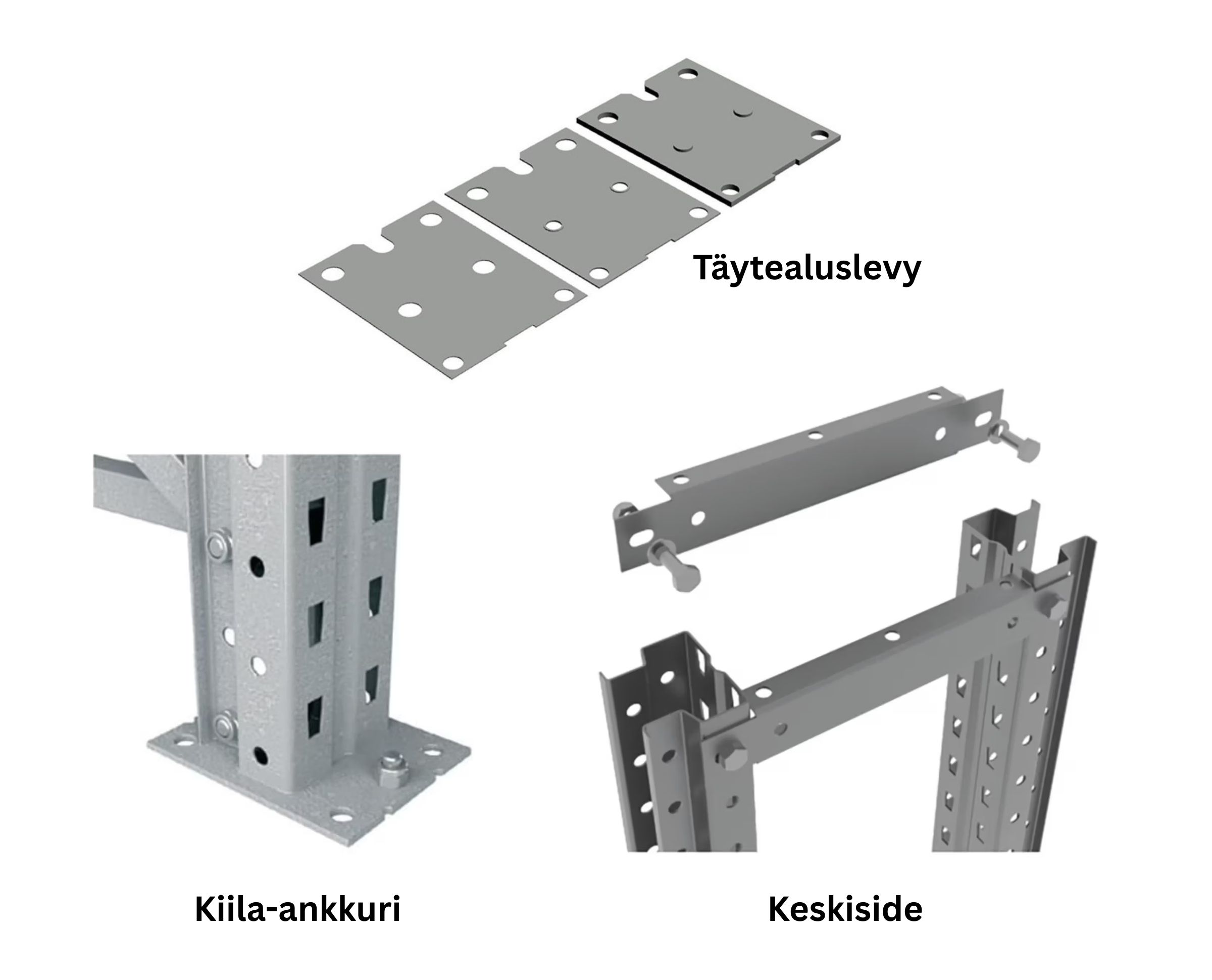 Täytealuslevy

Kiila-ankkuri

Keskiside